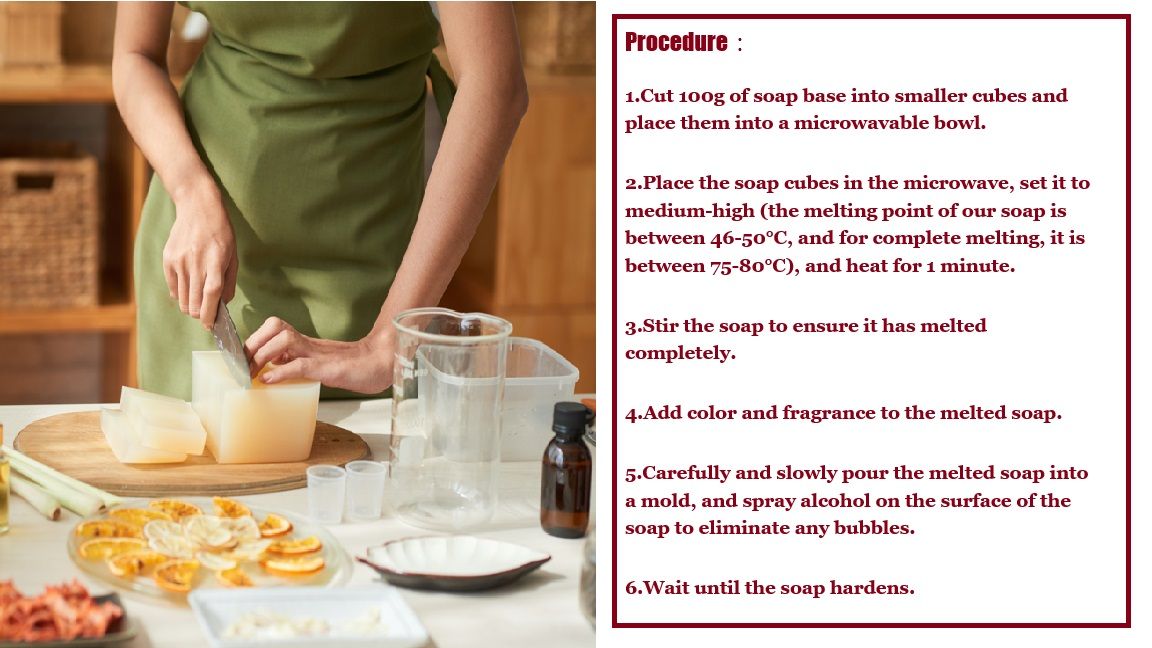 Procedure :

1.Cut 100g of soap base into smaller cubes and place them into a microwavable bowl.

2.Place the soap cubes in the microwave, set it to medium-high (the melting point of our soap is between 46-50°C, and for complete melting, it is between 75-80°C), and heat for 1 minute.

3.Stir the soap to ensure it has melted completely.

4.Add color and fragrance to the melted soap.

5.Carefully and slowly pour the melted soap into a mold, and spray alcohol on the surface of the soap to eliminate any bubbles.

6.Wait until the soap hardens.